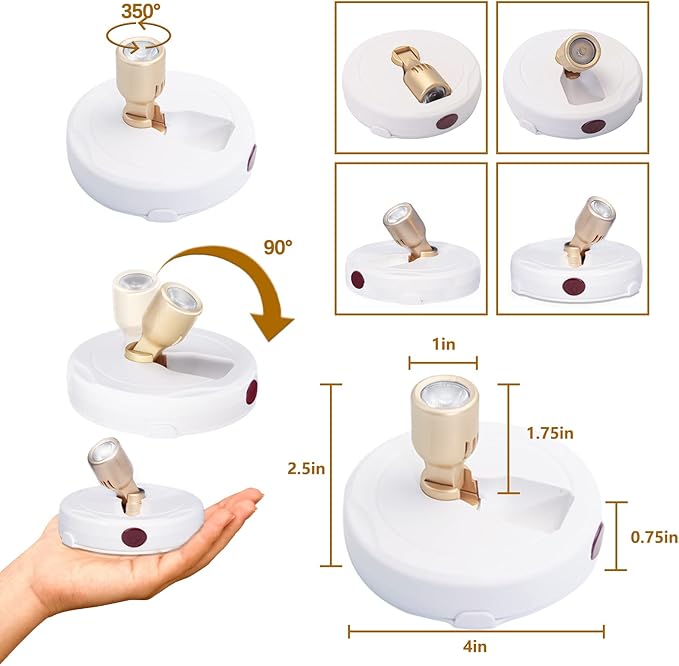 350°

90°

1in

1.75in

2.5in

0.75in

4in