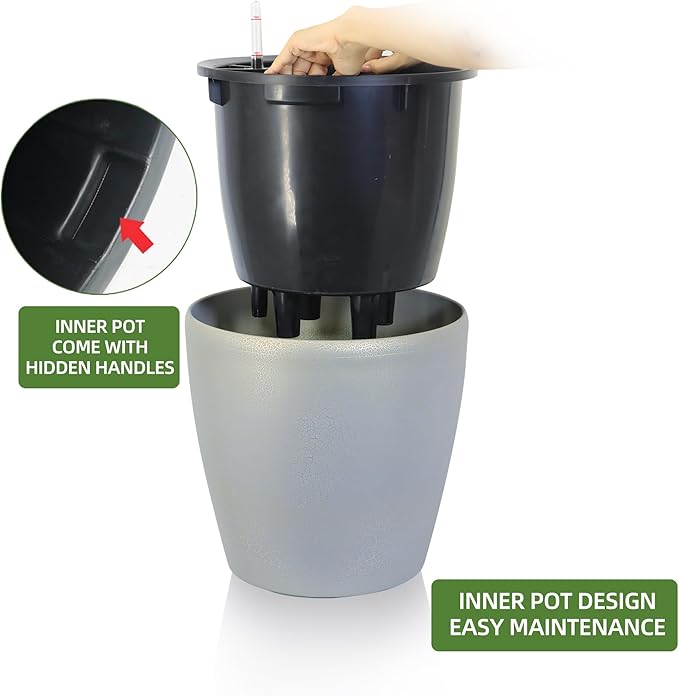 INNER POT COME WITH HIDDEN HANDLES

INNER POT DESIGN EASY MAINTENANCE