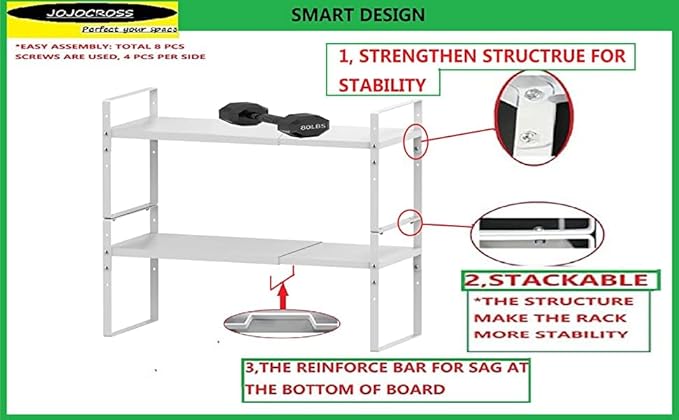 JOJOCROSS
Perfect your space

SMART DESIGN

*EASY ASSEMBLY: TOTAL 8 PCS SCREWS ARE USED, 4 PCS PER SIDE

1, STRENGTHEN STRUCTRUE FOR STABILITY

80LBS

2,STACKABLE

*THE STRUCTURE MAKE THE RACK MORE STABILITY

3,THE REINFORCE BAR FOR SAG AT THE BOTTOM OF BOARD