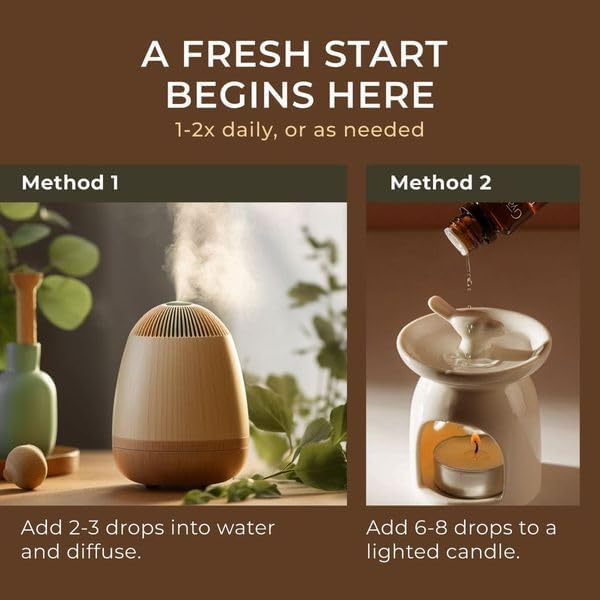 A FRESH START BEGINS HERE

1-2x daily, or as needed

Method 1

Add 2-3 drops into water and diffuse.

Method 2

Add 6-8 drops to a lighted candle.