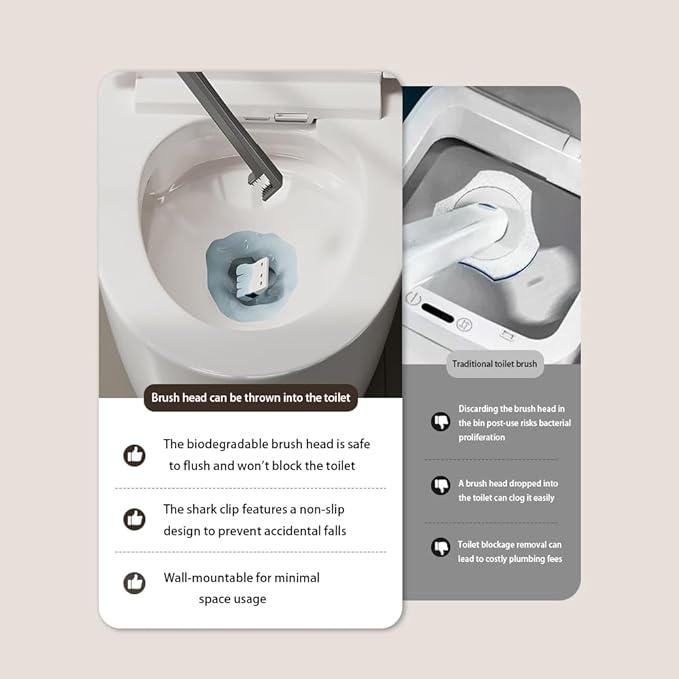 Brush head can be thrown into the toilet

The biodegradable brush head is safe to flush and won't block the toilet

The shark clip features a non-slip design to prevent accidental falls

Wall-mountable for minimal space usage

Traditional toilet brush

Discarding the brush head in the bin post-use risks bacterial proliferation

A brush head dropped into the toilet can clog it easily

Toilet blockage removal can lead to costly plumbing fees