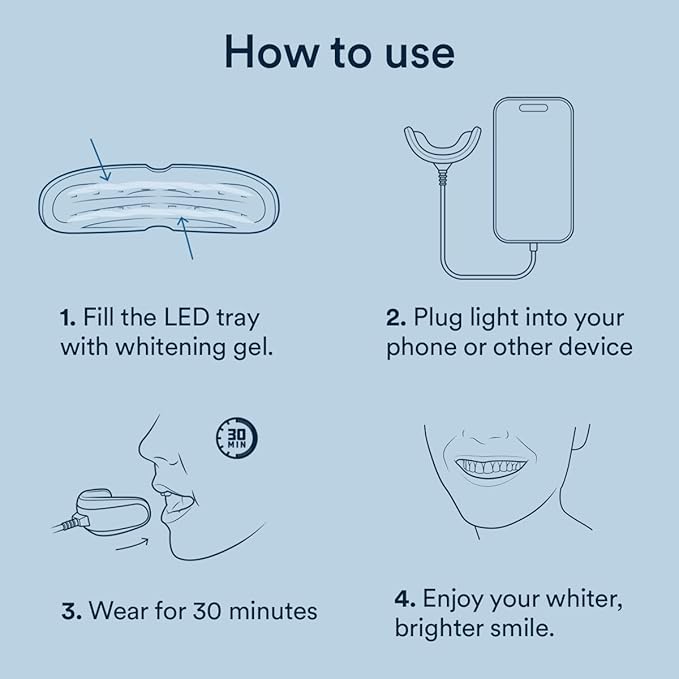 How to use

1. Fill the LED tray with whitening gel.

2. Plug light into your phone or other device

30 MIN

3. Wear for 30 minutes

4. Enjoy your whiter, brighter smile.