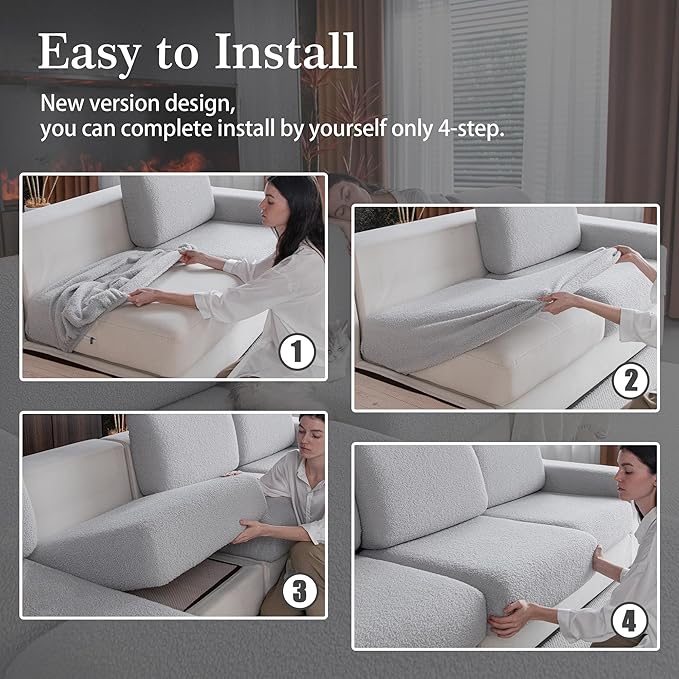 Easy to Install

New version design,
you can complete install by yourself only 4-step.

1

2

3

4