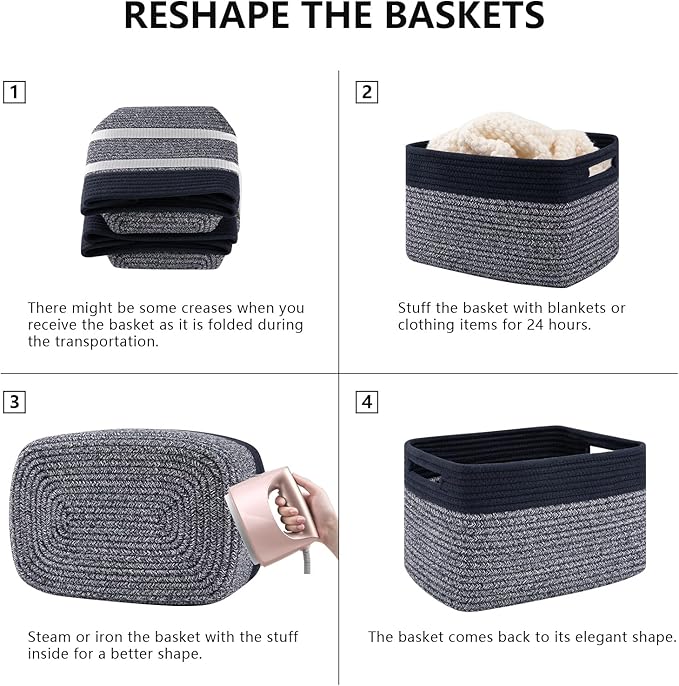 RESHAPE THE BASKETS

1

There might be some creases when you receive the basket as it is folded during the transportation.

2

Stuff the basket with blankets or clothing items for 24 hours.

3

Steam or iron the basket with the stuff inside for a better shape.

4

The basket comes back to its elegant shape.