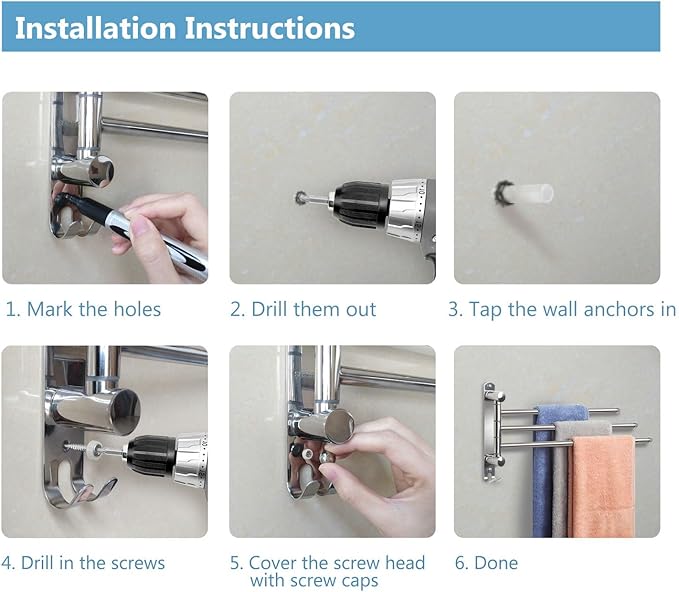 Installation Instructions

1. Mark the holes

2. Drill them out

3. Tap the wall anchors in

4. Drill in the screws

5. Cover the screw head with screw caps

6. Done