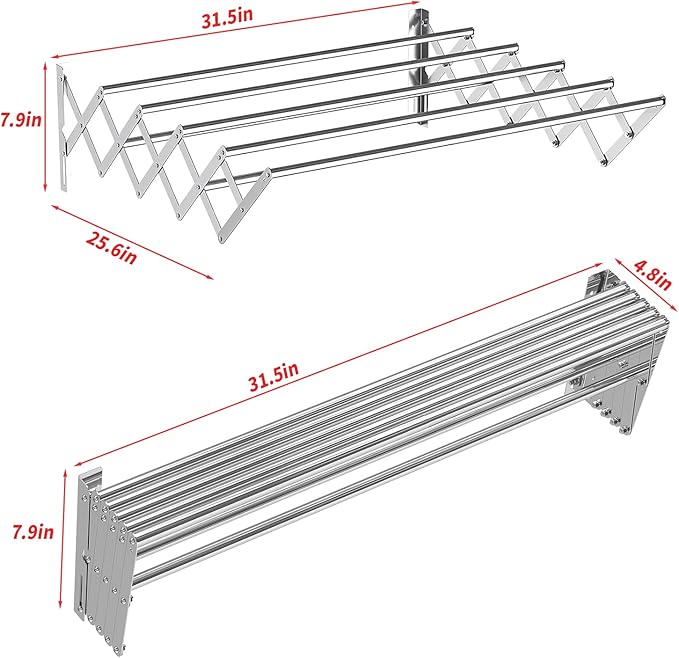 31.5in

7.9in

25.6in

4.8in

31.5in

7.9in