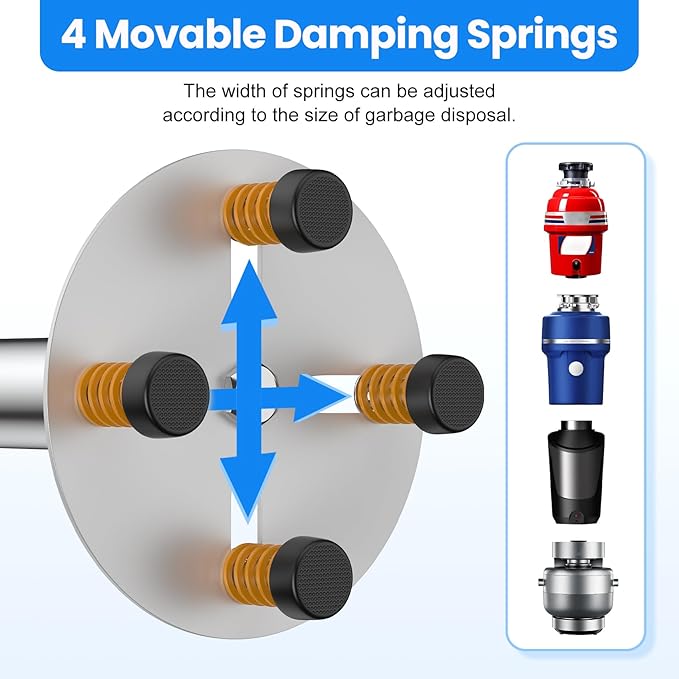 4 Movable Damping Springs

The width of springs can be adjusted according to the size of garbage disposal.